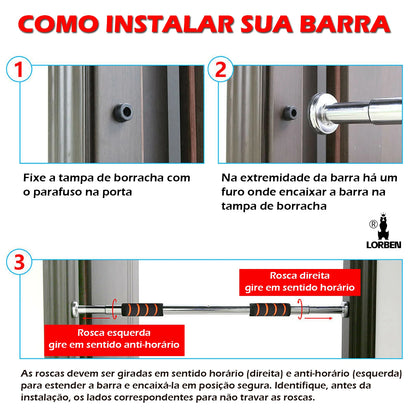 COMO INSTALAR SUA BARRA

1

Fixe a tampa de borracha com o parafuso na porta

2

Na extremidade da barra há um furo onde encaixar a barra na tampa de borracha

®
LORBEN

3

Rosca direita
gire em sentido horário

Rosca esquerda
gire em sentido anti-horário

As roscas devem ser giradas em sentido horário (direita) e anti-horário (esquerda) para estender a barra e encaixá-la em posição segura. Identifique, antes da instalação, os lados correspondentes para não travar as roscas.